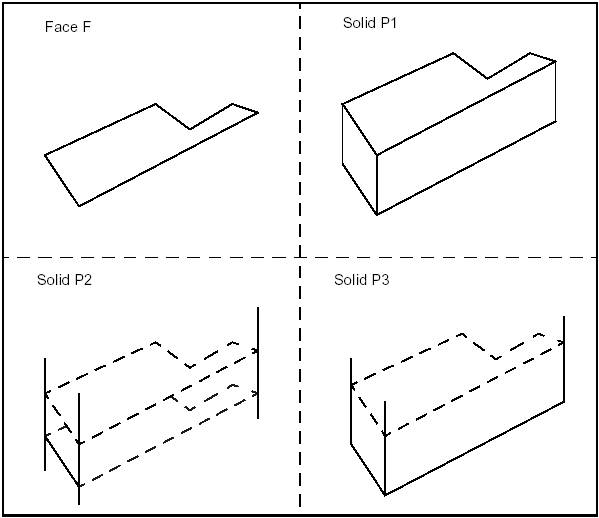 Face F

Solid P1

Solid P2

Solid P3